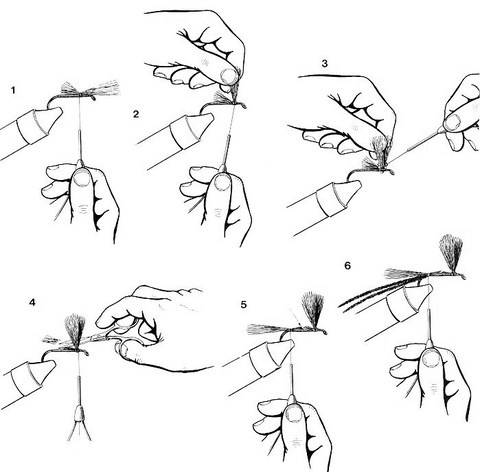 1

2

3

4

5

6